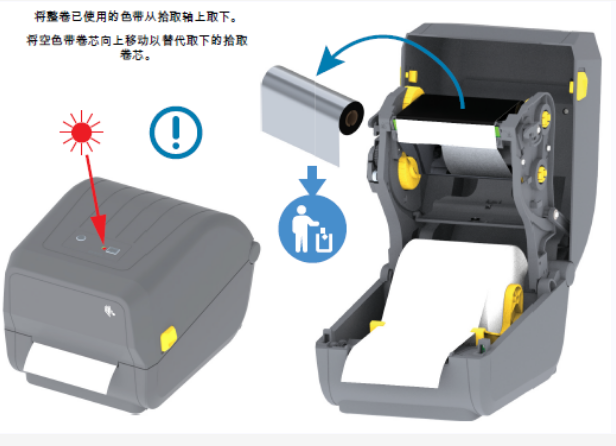 将整卷已使用的色带从拾取轴上取下。

将空色带卷芯向上移动以替代取下的拾取卷芯。